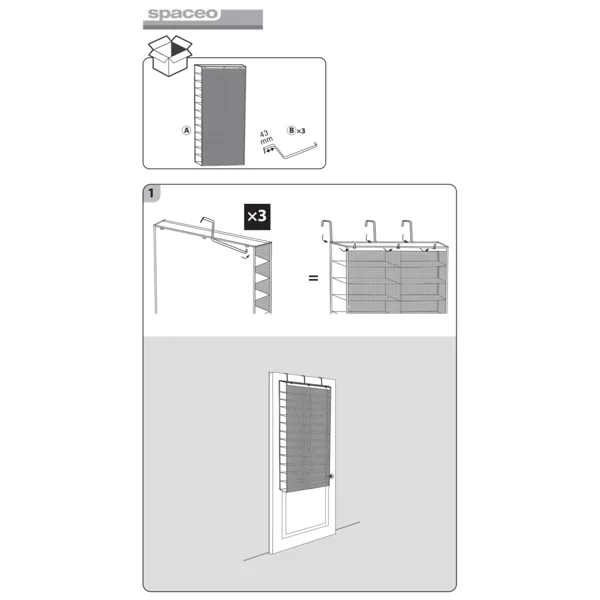 spaceo

A

43 mm

B ×3

1

×3

=