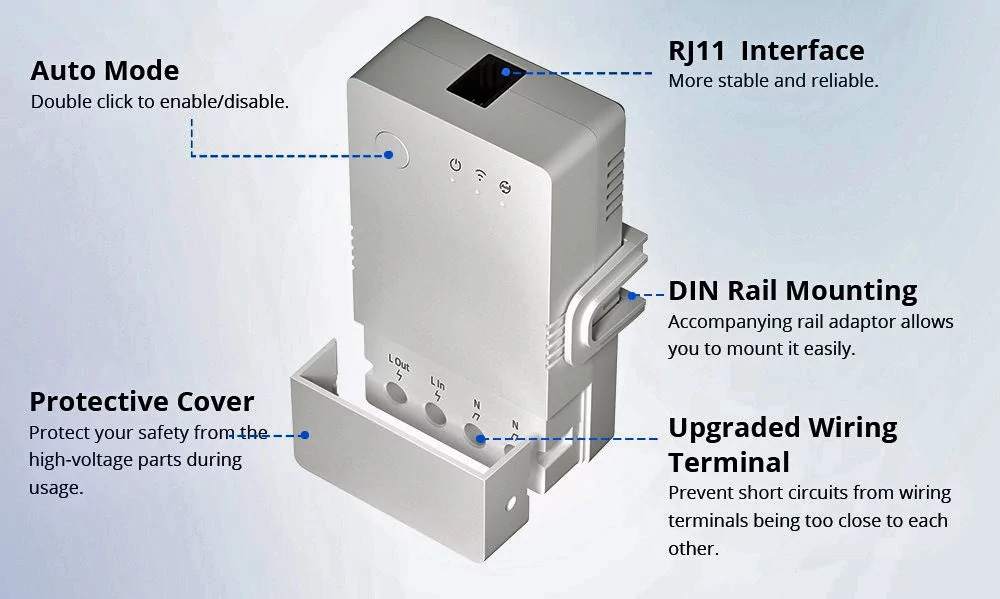 Auto Mode
Double click to enable/disable.

RJ11 Interface
More stable and reliable.

DIN Rail Mounting
Accompanying rail adaptor allows you to mount it easily.

Protective Cover
Protect your safety from the high-voltage parts during usage.

Upgraded Wiring Terminal
Prevent short circuits from wiring terminals being too close to each other.

L Out
L In
N
N