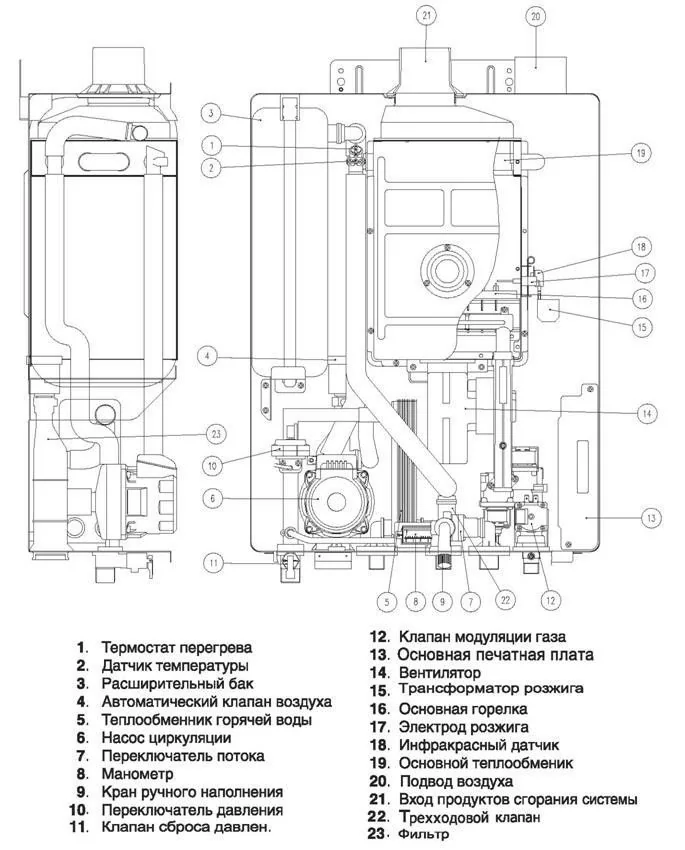 21
20
3
1
2
19
18
17
16
15
4
14
23
10
6
13
11
5
8
9
7
22
12

1. Термостат перегрева
2. Датчик температуры
3. Расширительный бак
4. Автоматический клапан воздуха
5. Теплообменник горячей воды
6. Насос циркуляции
7. Переключатель потока
8. Манометр
9. Кран ручного наполнения
10. Переключатель давления
11. Клапан сброса давлен.
12. Клапан модуляции газа
13. Основная печатная плата
14. Вентилятор
15. Трансформатор розжига
16. Основная горелка
17. Электрод розжига
18. Инфракрасный датчик
19. Основной теплообменик
20. Подвод воздуха
21. Вход продуктов сгорания системы
22. Трехходовой клапан
23. Фильтр