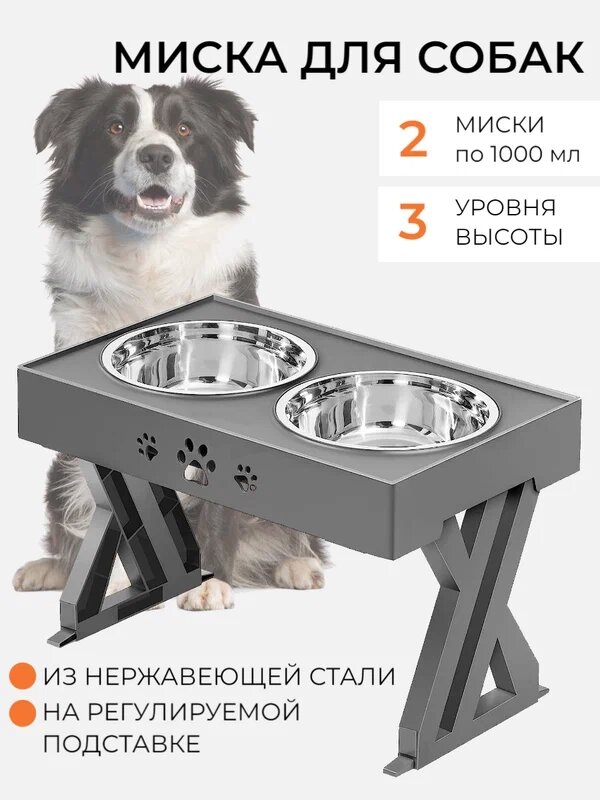 МИСКА ДЛЯ СОБАК

2 МИСКИ по 1000 мл

3 УРОВНЯ ВЫСОТЫ

ИЗ НЕРЖАВЕЮЩЕЙ СТАЛИ

НА РЕГУЛИРУЕМОЙ ПОДСТАВКЕ